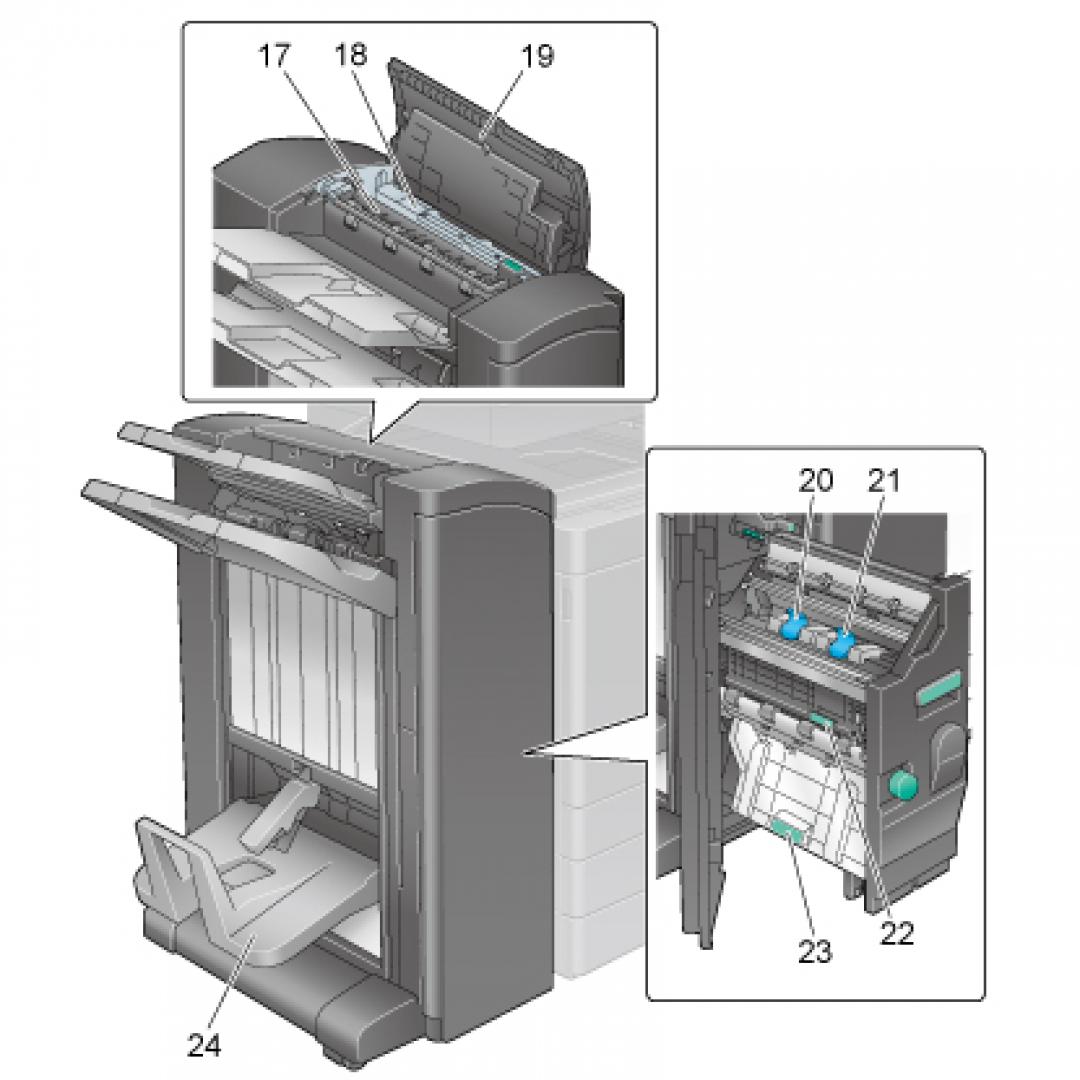 17
18
19
20
21
22
23
24